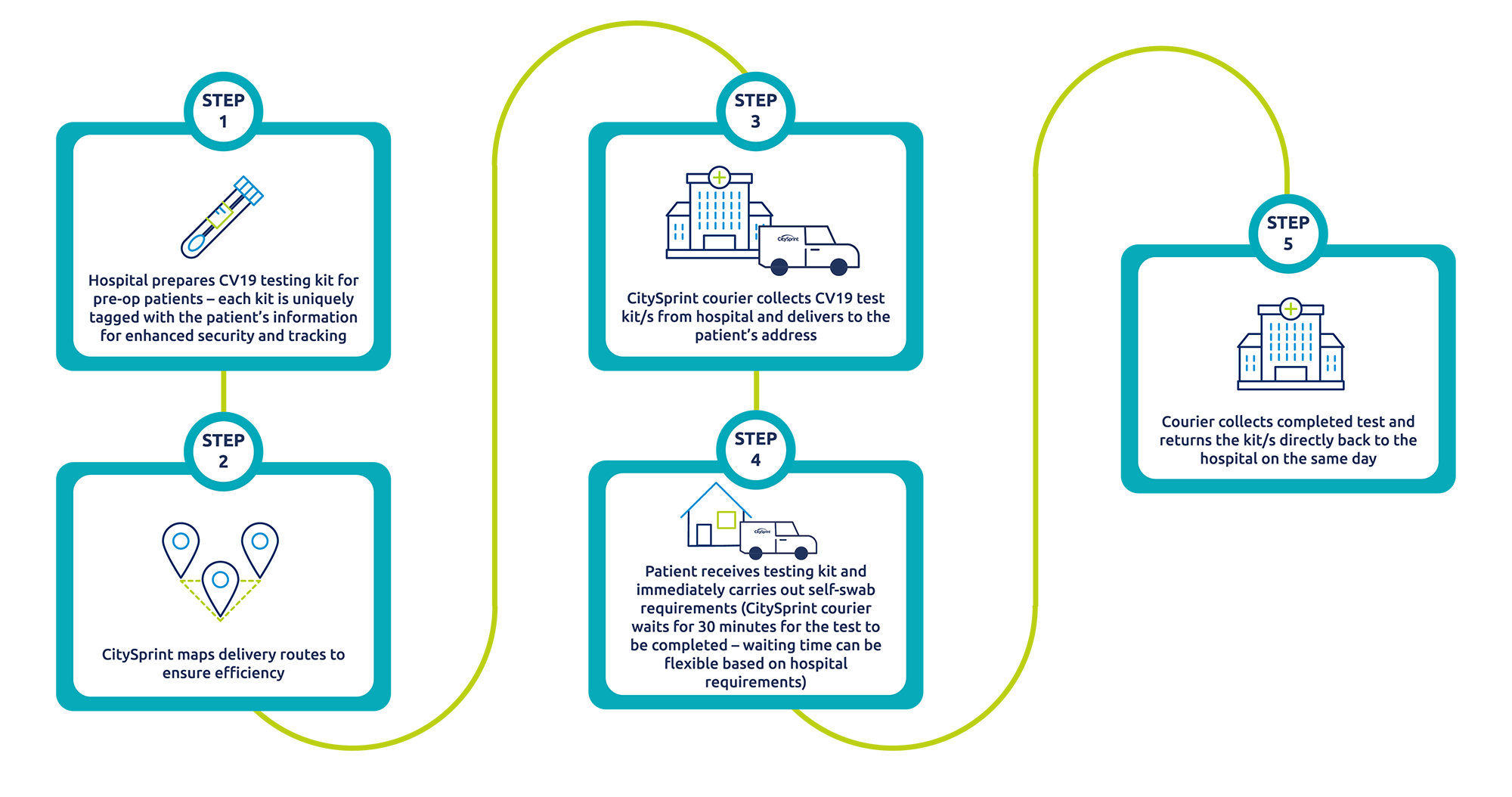 STEP 1

Hospital prepares CV19 testing kit for pre-op patients – each kit is uniquely tagged with the patient's information for enhanced security and tracking

STEP 2

CitySprint maps delivery routes to ensure efficiency

STEP 3

CitySprint

CitySprint courier collects CV19 test kit/s from hospital and delivers to the patient's address

STEP 4

CitySprint

Patient receives testing kit and immediately carries out self-swab requirements (CitySprint courier waits for 30 minutes for the test to be completed – waiting time can be flexible based on hospital requirements)

STEP 5

Courier collects completed test and returns the kit/s directly back to the hospital on the same day